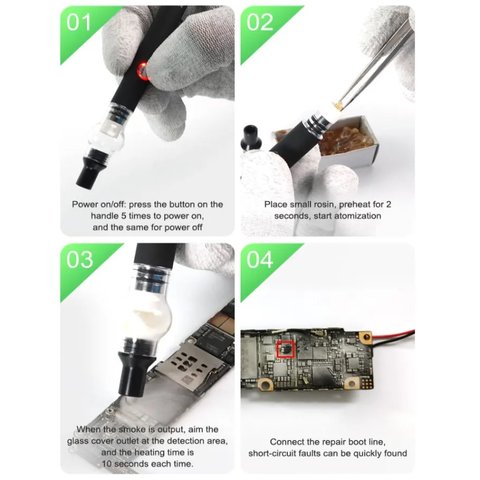 01

Power on/off: press the button on the handle 5 times to power on, and the same for power off

02

Place small rosin, preheat for 2 seconds, start atomization

03

When the smoke is output, aim the glass cover outlet at the detection area, and the heating time is 10 seconds each time.

04

Connect the repair boot line, short-circuit faults can be quickly found